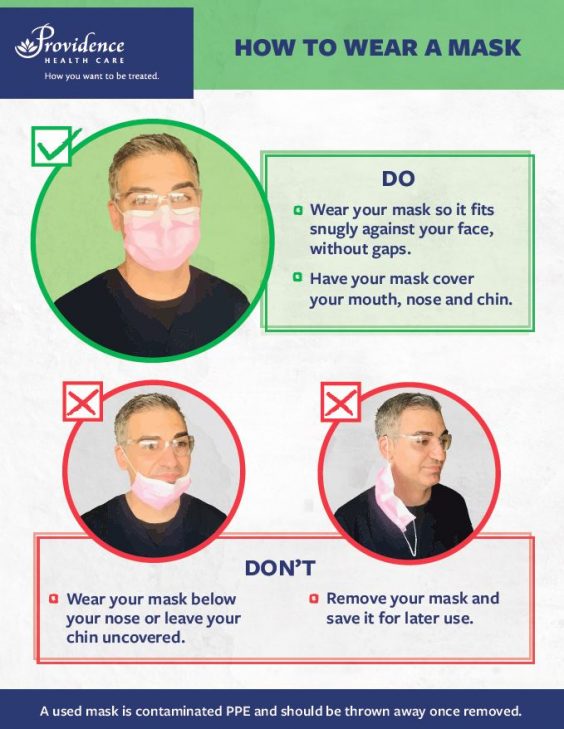 Providence
HEALTH CARE
How you want to be treated.

HOW TO WEAR A MASK

DO

Wear your mask so it fits snugly against your face, without gaps.

Have your mask cover your mouth, nose and chin.

DON'T

Wear your mask below your nose or leave your chin uncovered.

Remove your mask and save it for later use.

A used mask is contaminated PPE and should be thrown away once removed.